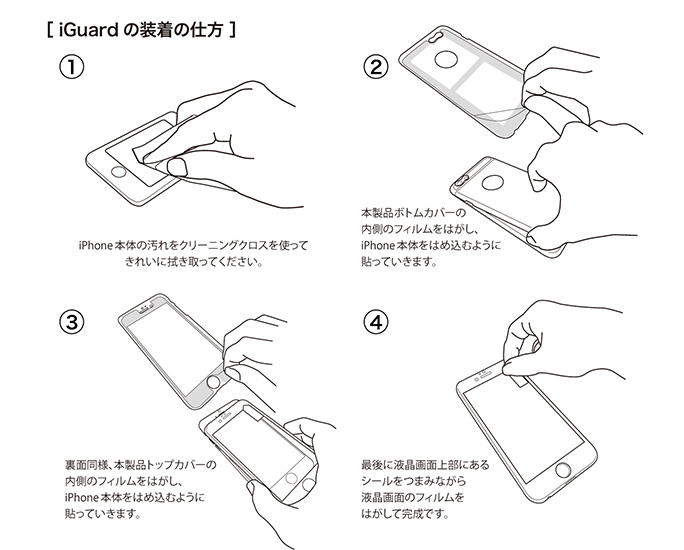 [ iGuard の装着の仕方 ]

①

iPhone 本体の汚れをクリーニングクロスを使ってきれいに拭き取ってください。

②

本製品ボトムカバーの内側のフィルムをはがし、iPhone 本体をはめ込むように貼っていきます。

③

裏面同様、本製品トップカバーの内側のフィルムをはがし、iPhone 本体をはめ込むように貼っていきます。

④

最後に液晶画面上部にあるシールをつまみながら液晶画面のフィルムをはがして完成です。